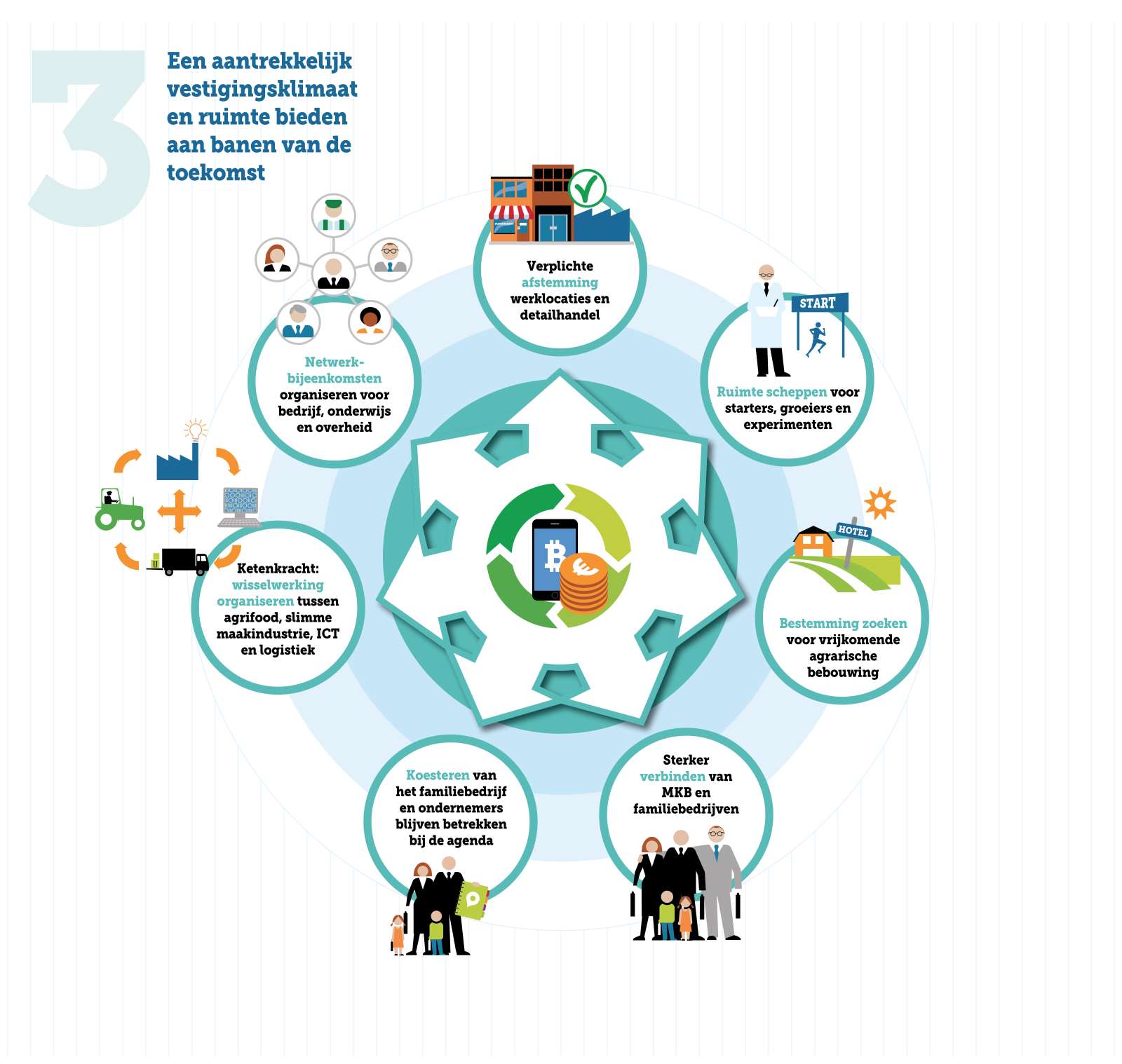 3

Een aantrekkelijk vestigingsklimaat en ruimte bieden aan banen van de toekomst

Verplichte afstemming werklocaties en detailhandel

START

Ruimte scheppen voor starters, groeiers en experimenten

HOTEL

Bestemming zoeken voor vrijkomende agrarische bebouwing

Sterker verbinden van MKB en familiebedrijven

Koesteren van het familiebedrijf en ondernemers blijven betrekken bij de agenda

Ketenkracht: wisselwerking organiseren tussen agrifood, slimme maakindustrie, ICT en logistiek

Netwerk-bijeenkomsten organiseren voor bedrijf, onderwijs en overheid